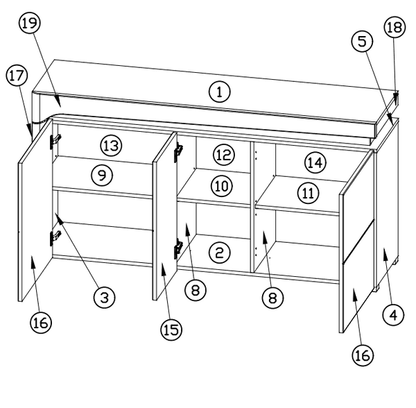 19
18
5
17
1
13
12
14
9
10
11
2
3
8
8
4
16
15
16