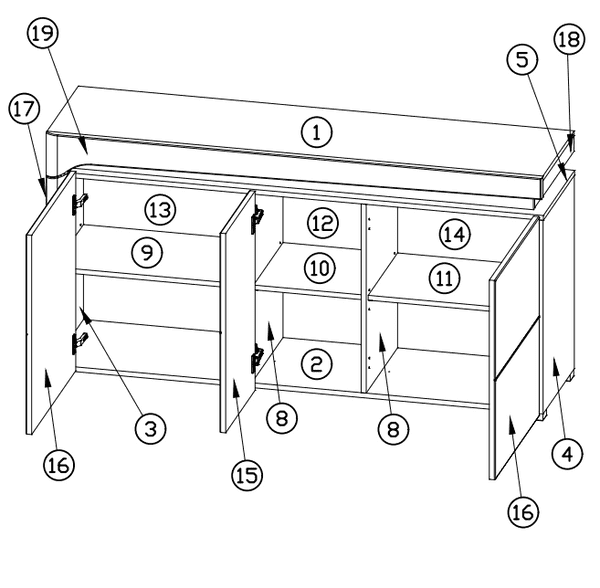 19
18
5
17
1
13
12
14
9
10
11
2
3
8
8
4
16
15
16